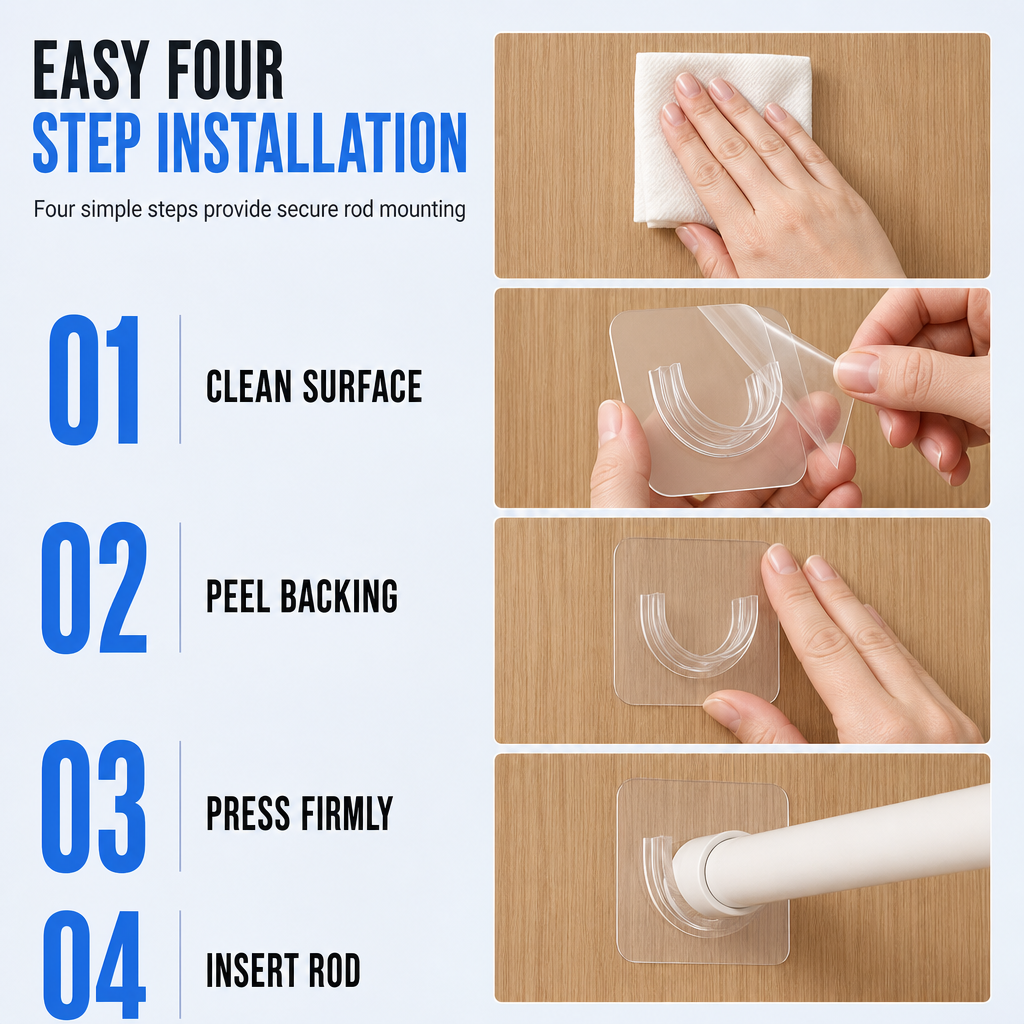 EASY FOUR
STEP INSTALLATION

Four simple steps provide secure rod mounting

01
CLEAN SURFACE

02
PEEL BACKING

03
PRESS FIRMLY

04
INSERT ROD