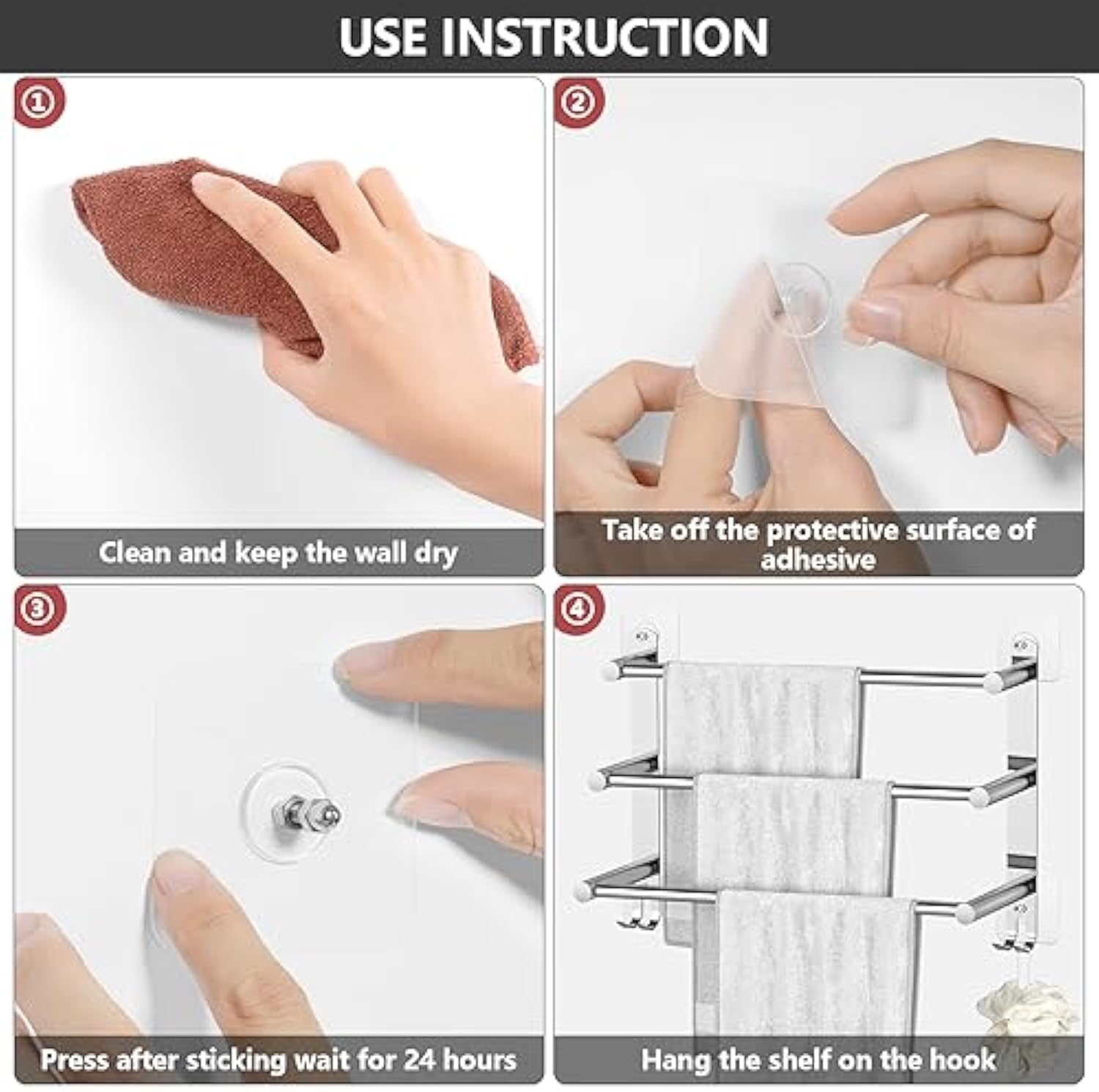 USE INSTRUCTION

①

Clean and keep the wall dry

②

Take off the protective surface of adhesive

③

Press after sticking wait for 24 hours

④

Hang the shelf on the hook